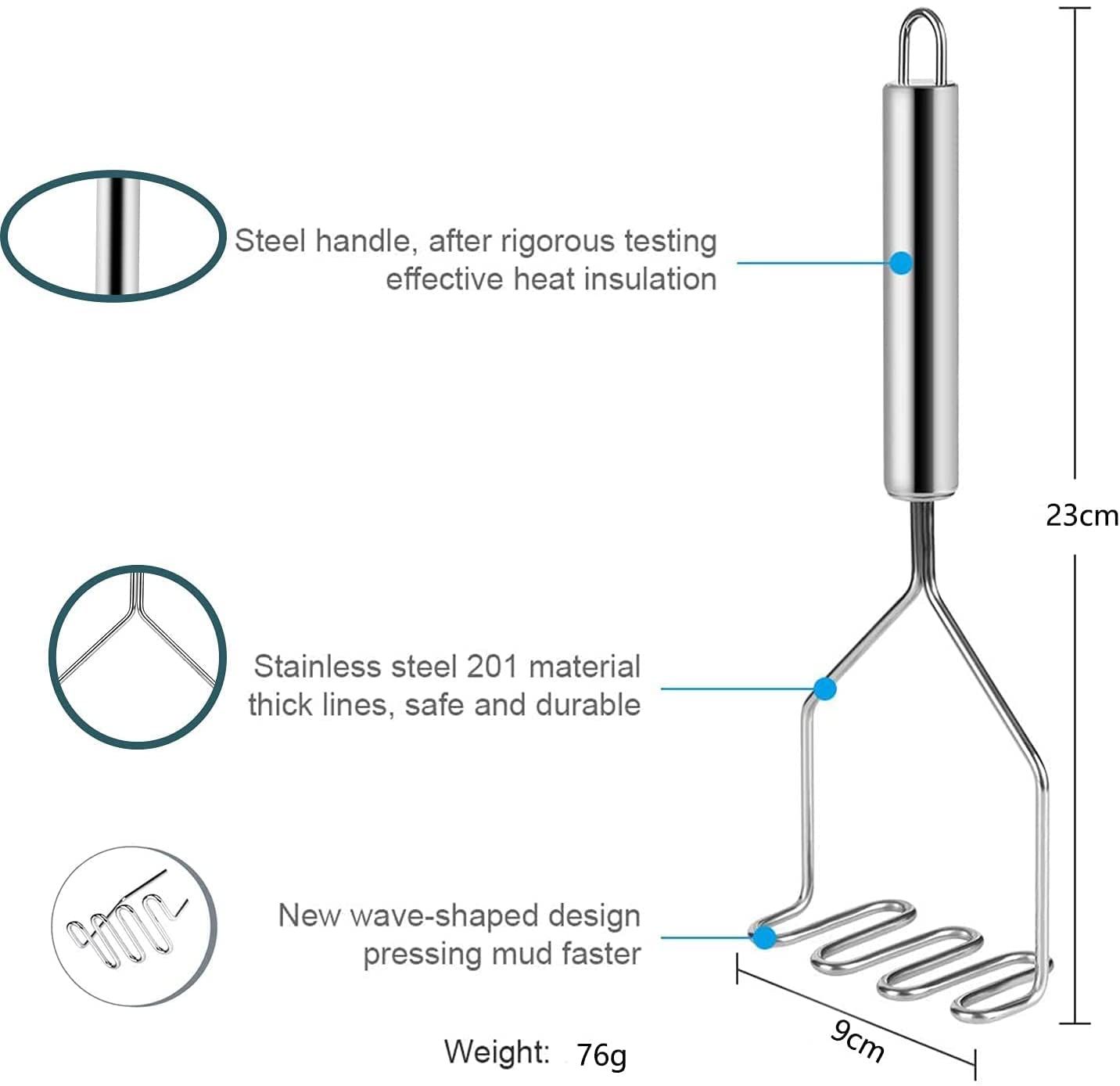 Steel handle, after rigorous testing effective heat insulation

23cm

Stainless steel 201 material thick lines, safe and durable

New wave-shaped design pressing mud faster

9cm

Weight: 76g